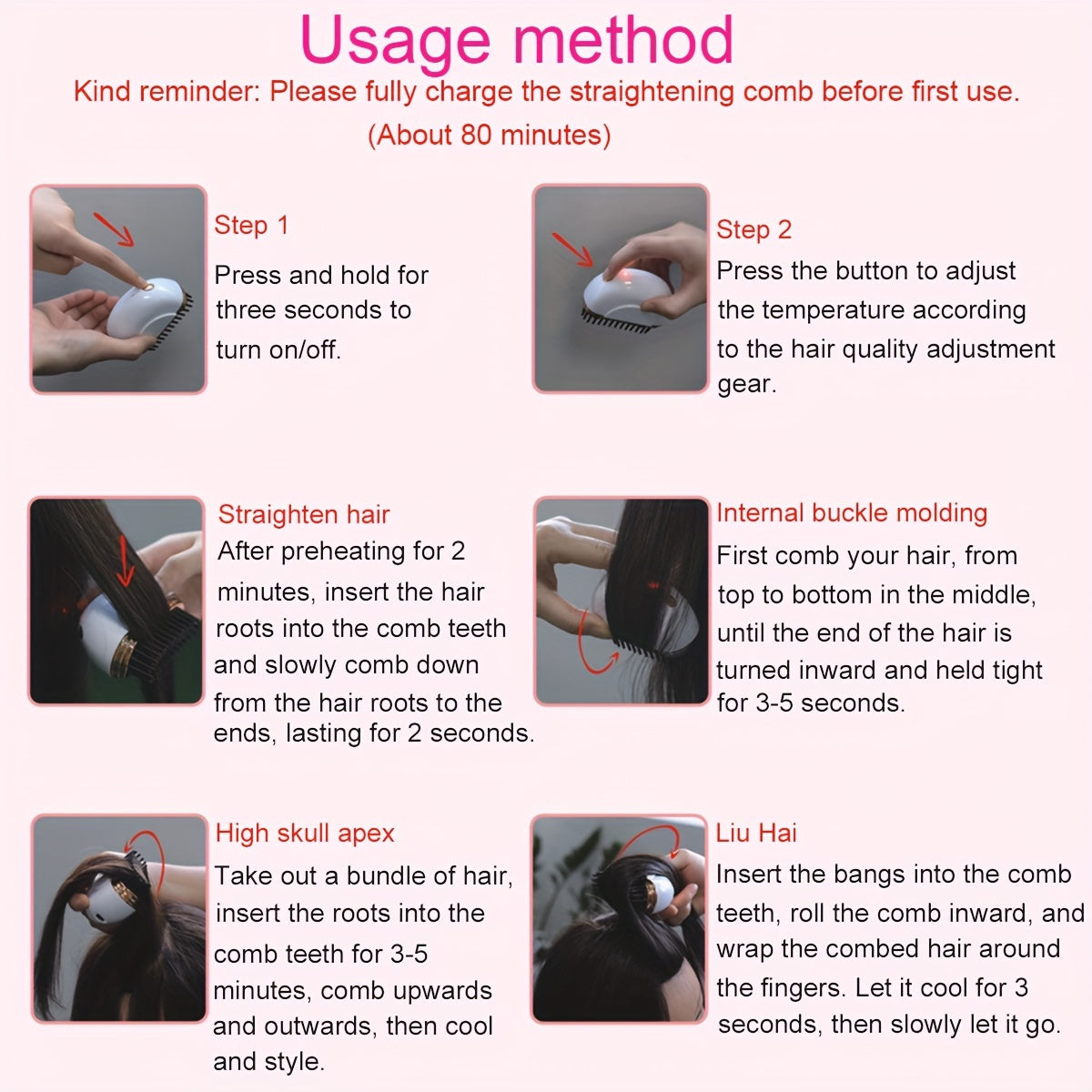 Usage method

Kind reminder: Please fully charge the straightening comb before first use. (About 80 minutes)

Step 1
Press and hold for three seconds to turn on/off.

Step 2
Press the button to adjust the temperature according to the hair quality adjustment gear.

Straighten hair
After preheating for 2 minutes, insert the hair roots into the comb teeth and slowly comb down from the hair roots to the ends, lasting for 2 seconds.

Internal buckle molding
First comb your hair, from top to bottom in the middle, until the end of the hair is turned inward and held tight for 3-5 seconds.

High skull apex
Take out a bundle of hair, insert the roots into the comb teeth for 3-5 minutes, comb upwards and outwards, then cool and style.

Liu Hai
Insert the bangs into the comb teeth, roll the comb inward, and wrap the combed hair around the fingers. Let it cool for 3 seconds, then slowly let it go.