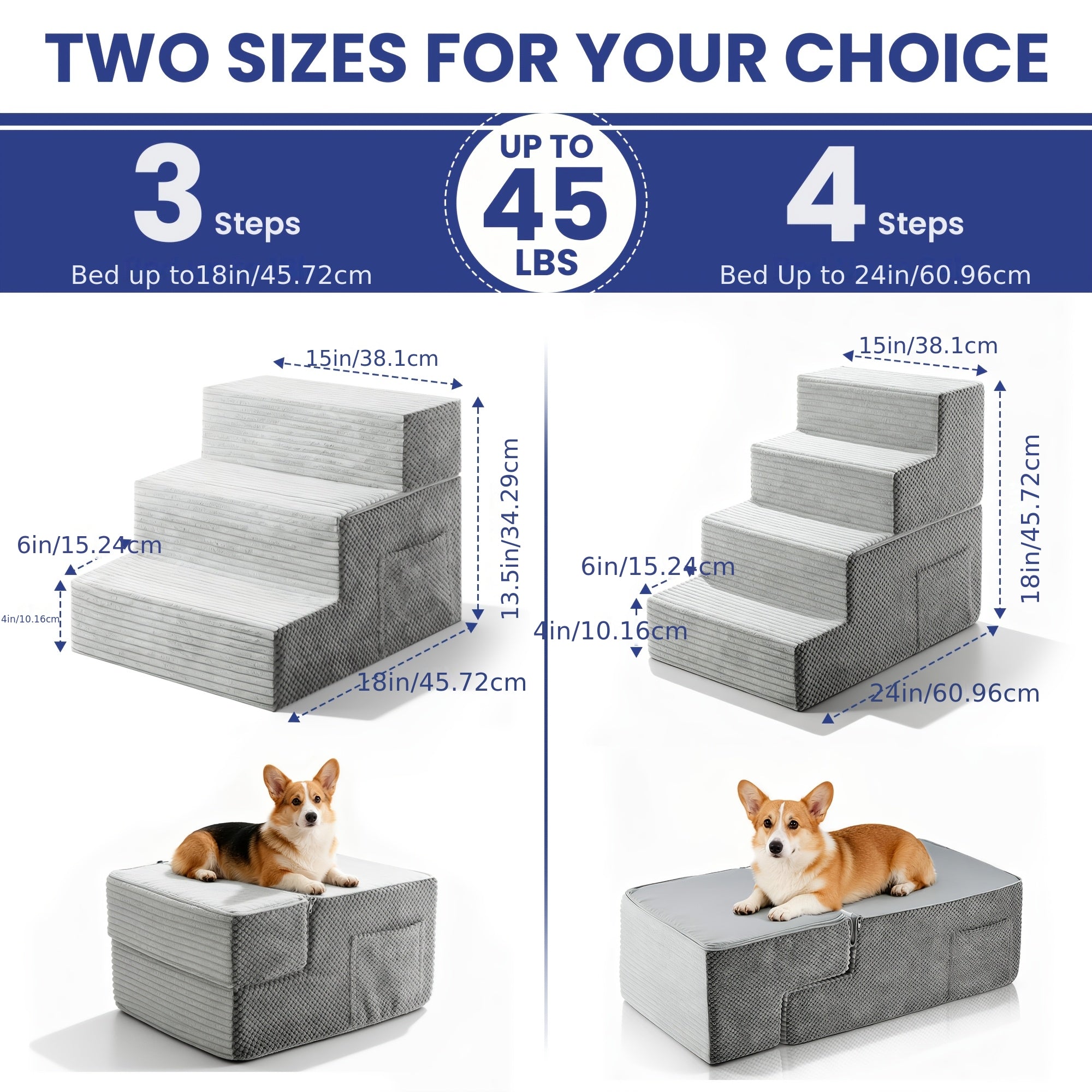 TWO SIZES FOR YOUR CHOICE

3 Steps
Bed up to18in/45.72cm

UP TO
45
LBS

4 Steps
Bed Up to 24in/60.96cm

15in/38.1cm
13.5in/34.29cm
6in/15.24cm
4in/10.16cm
18in/45.72cm

15in/38.1cm
18in/45.72cm
6in/15.24cm
4in/10.16cm
24in/60.96cm